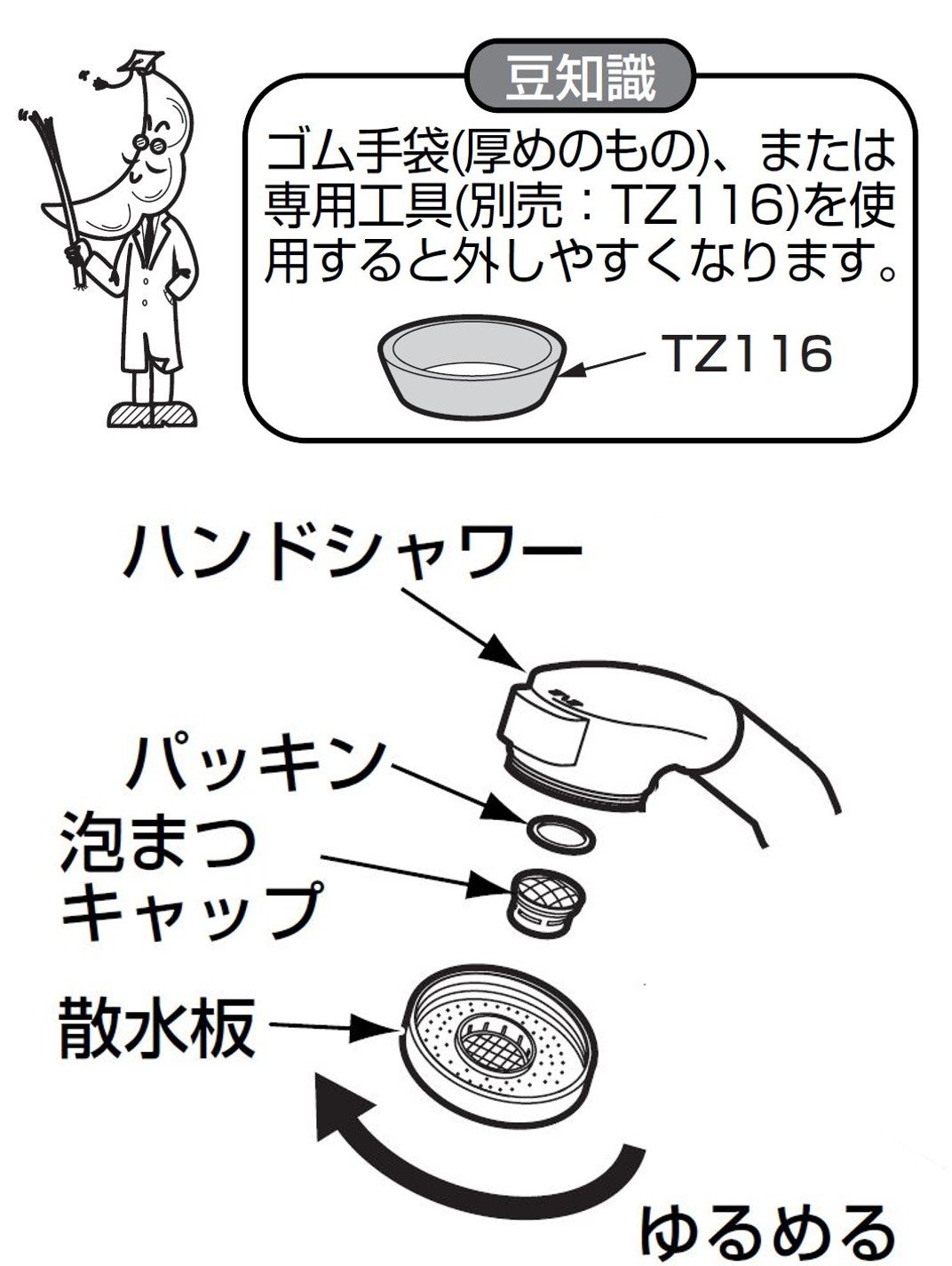 豆知識

ゴム手袋(厚めのもの)、または専用工具(別売：TZ116)を使用すると外しやすくなります。

TZ116

ハンドシャワー

パッキン

泡まつキャップ

散水板

ゆるめる