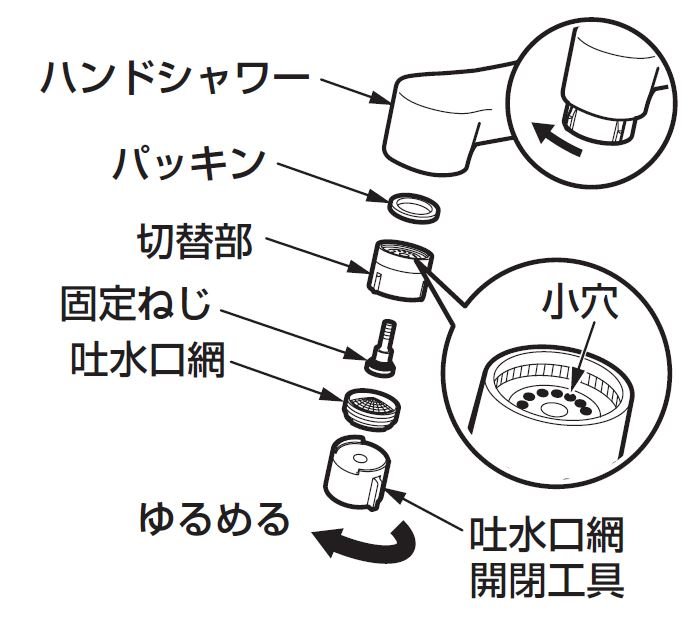 ハンドシャワー

パッキン

切替部

固定ねじ

吐水口網

小穴

ゆるめる

吐水口網
開閉工具