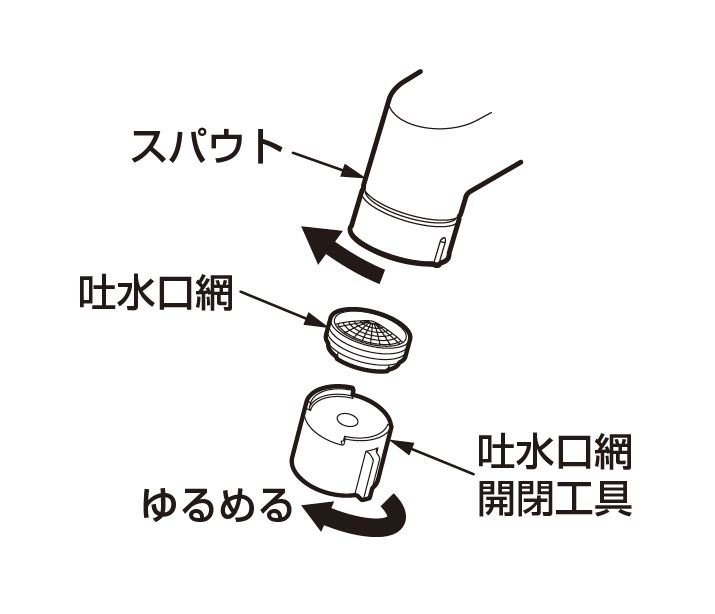 スパウト

吐水口網

吐水口網
開閉工具

ゆるめる