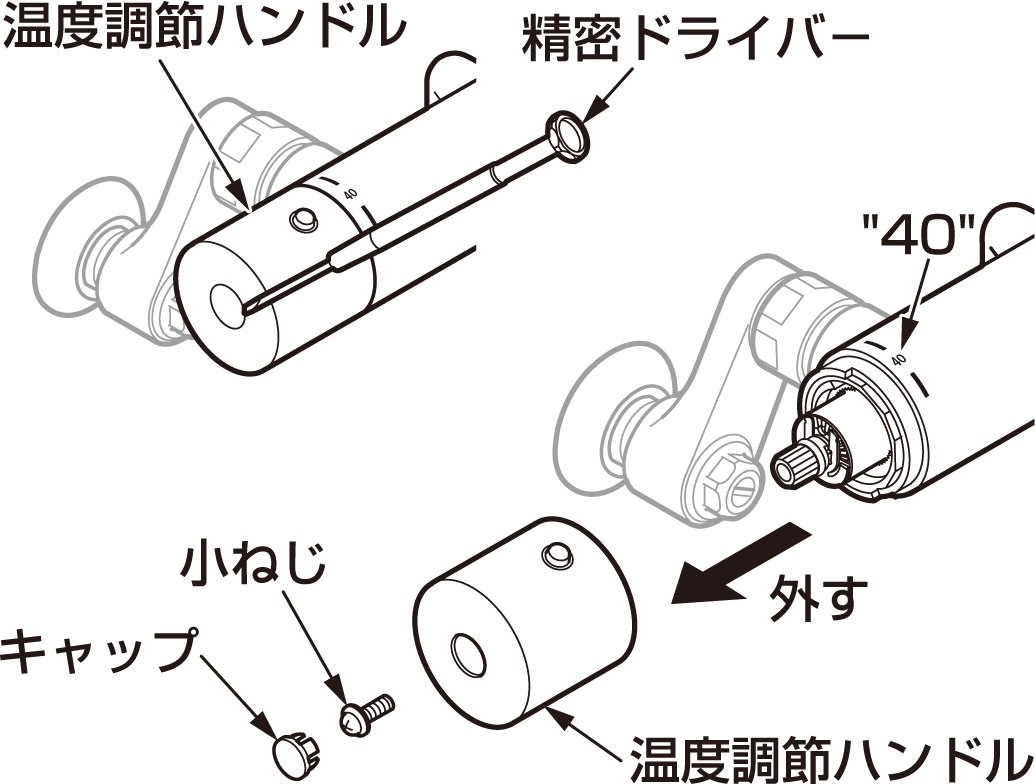 温度調節ハンドル

精密ドライバー

40

"40"

40

小ねじ

外す

キャップ

温度調節ハンドル