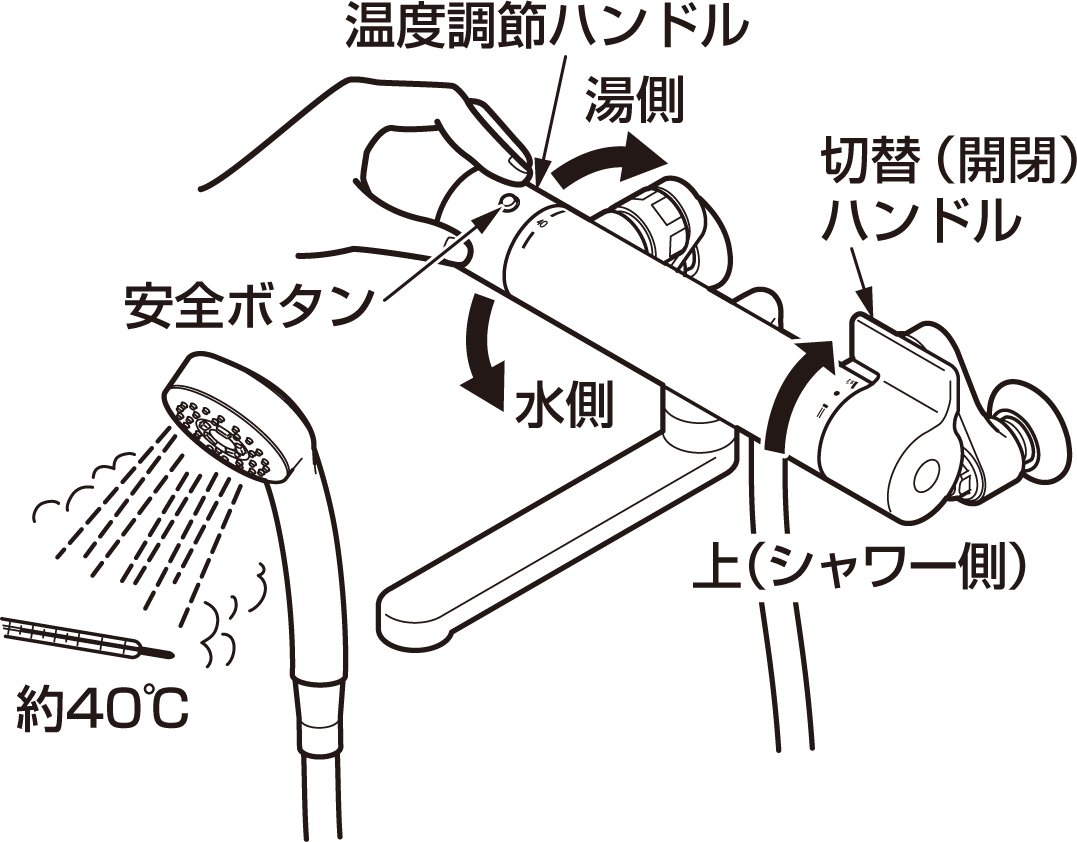 温度調節ハンドル

湯側

切替（開閉）ハンドル

安全ボタン

水側

上（シャワー側）

約40℃