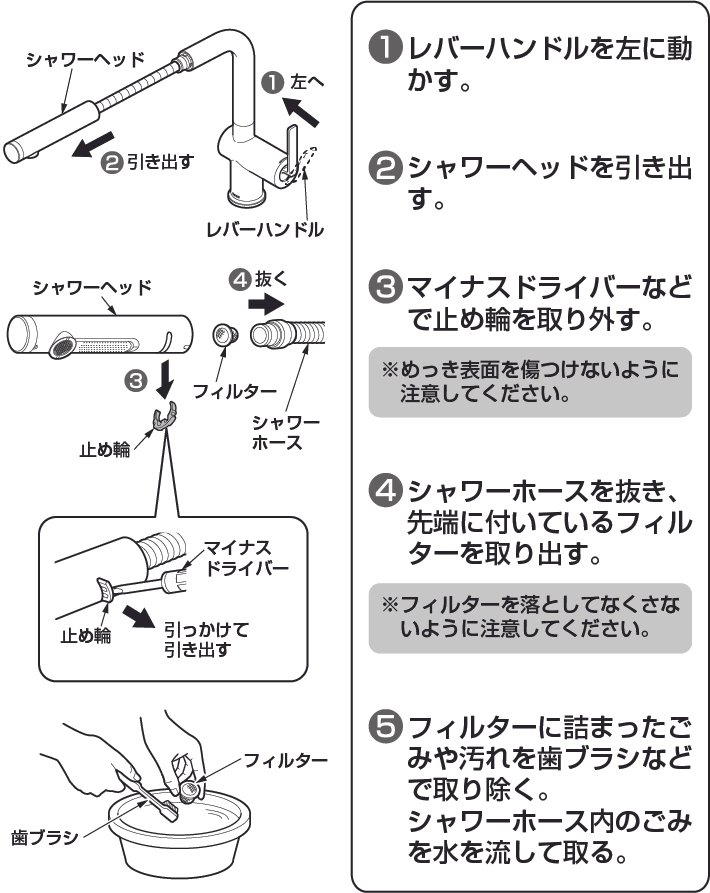 シャワーヘッド

❶ 左へ

❷ 引き出す

レバーハンドル

シャワーヘッド

❹ 抜く

❸

フィルター

シャワーホース

止め輪

マイナスドライバー

止め輪

引っかけて引き出す

フィルター

歯ブラシ

❶ レバーハンドルを左に動かす。

❷ シャワーヘッドを引き出す。

❸ マイナスドライバーなどで止め輪を取り外す。

※めっき表面を傷つけないように注意してください。

❹ シャワーホースを抜き、先端に付いているフィルターを取り出す。

※フィルターを落としてなくさないように注意してください。

❺ フィルターに詰まったごみや汚れを歯ブラシなどで取り除く。
シャワーホース内のごみを水を流して取る。