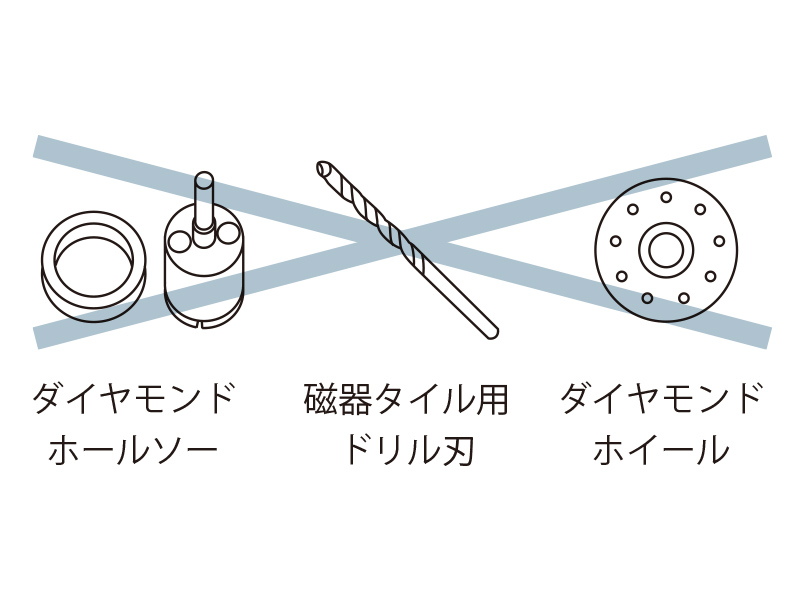 ダイヤモンド
ホールソー

磁器タイル用
ドリル刃

ダイヤモンド
ホイール