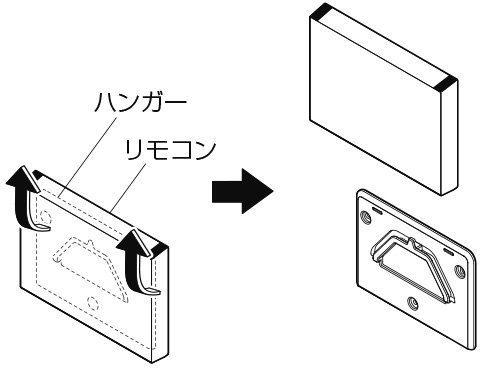 ハンガー
リモコン