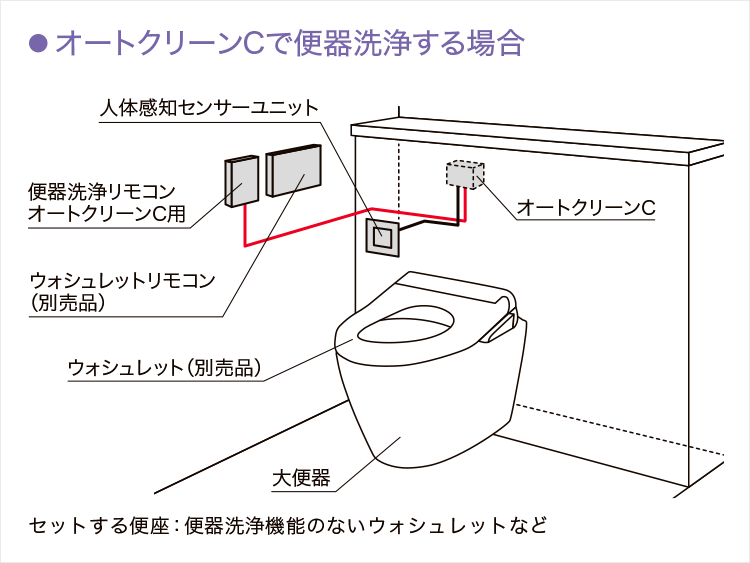 ● オートクリーンCで便器洗浄する場合

人体感知センサーユニット

便器洗浄リモコン
オートクリーンC用

オートクリーンC

ウォシュレットリモコン
(別売品)

ウォシュレット(別売品)

大便器

セットする便座：便器洗浄機能のないウォシュレットなど