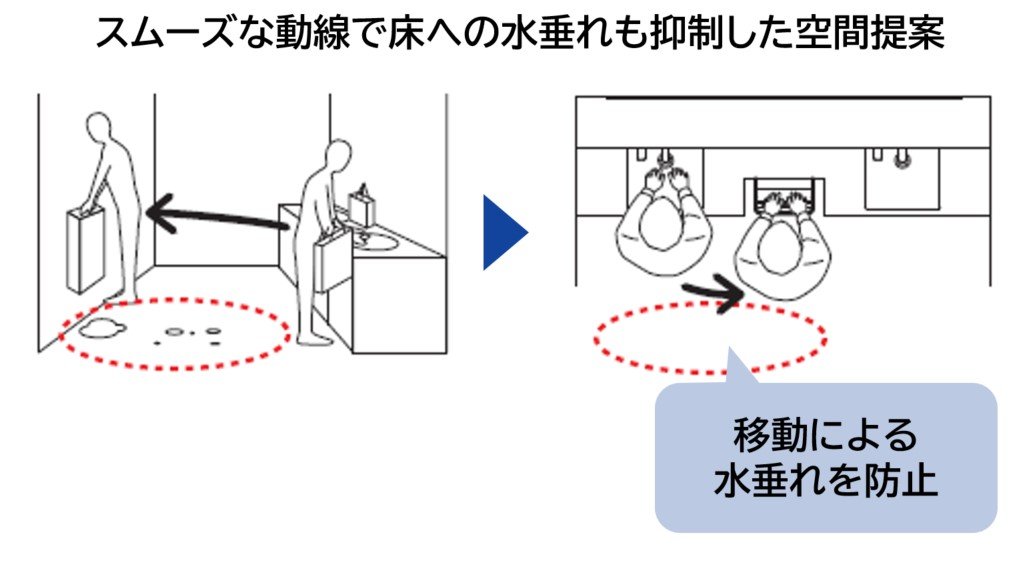 スムーズな動線で床への水垂れも抑制した空間提案

移動による
水垂れを防止