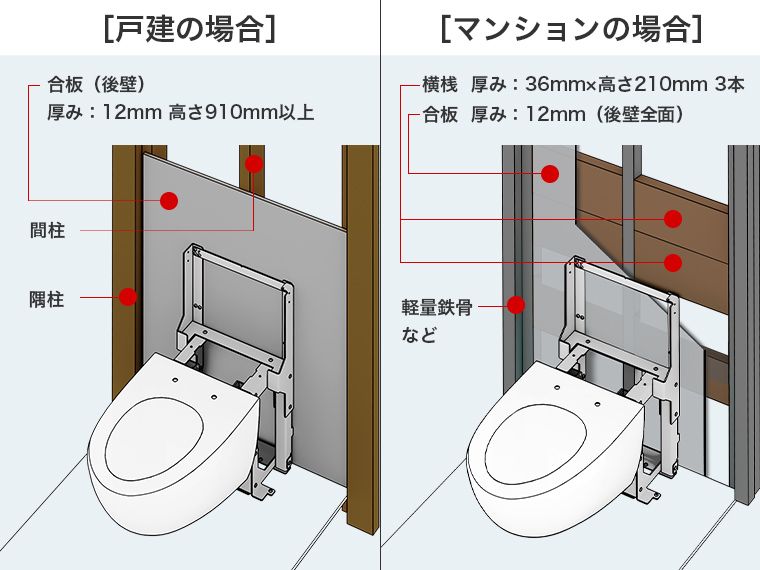 [戸建の場合]

合板（後壁）
厚み：12mm 高さ910mm以上

間柱

隅柱

[マンションの場合]

横桟 厚み：36mm×高さ210mm 3本
合板 厚み：12mm（後壁全面）

軽量鉄骨
など