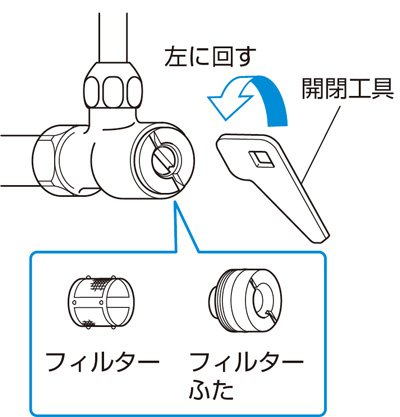 左に回す

開閉工具

フィルター

フィルター
ふた