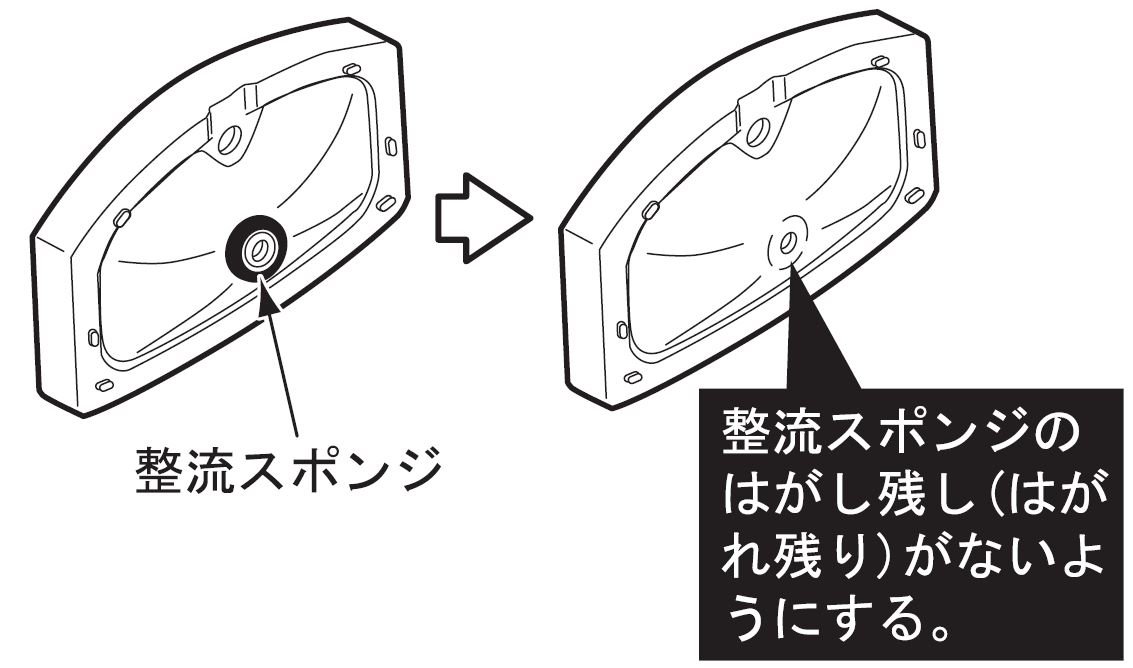 整流スポンジ

整流スポンジのはがし残し（はがれ残り）がないようにする。