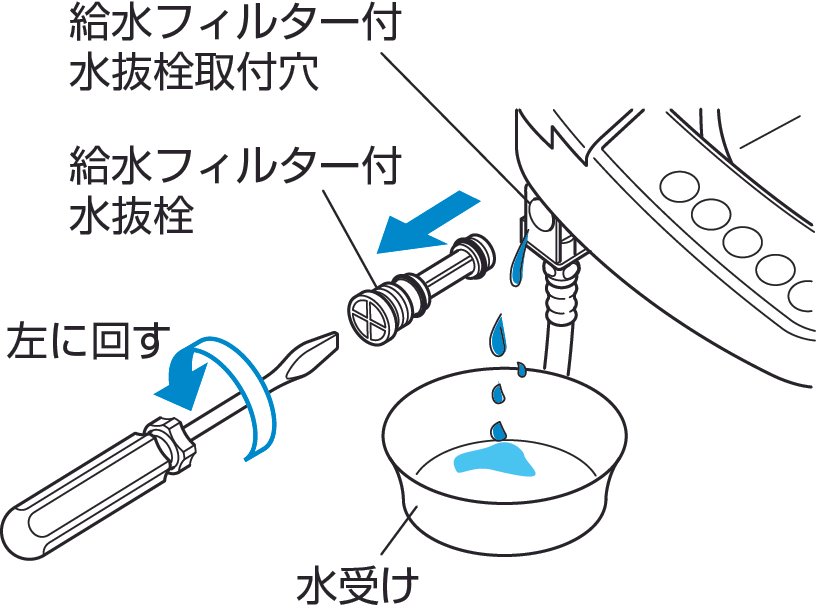 給水フィルター付
水抜栓取付穴

給水フィルター付
水抜栓

左に回す

水受け