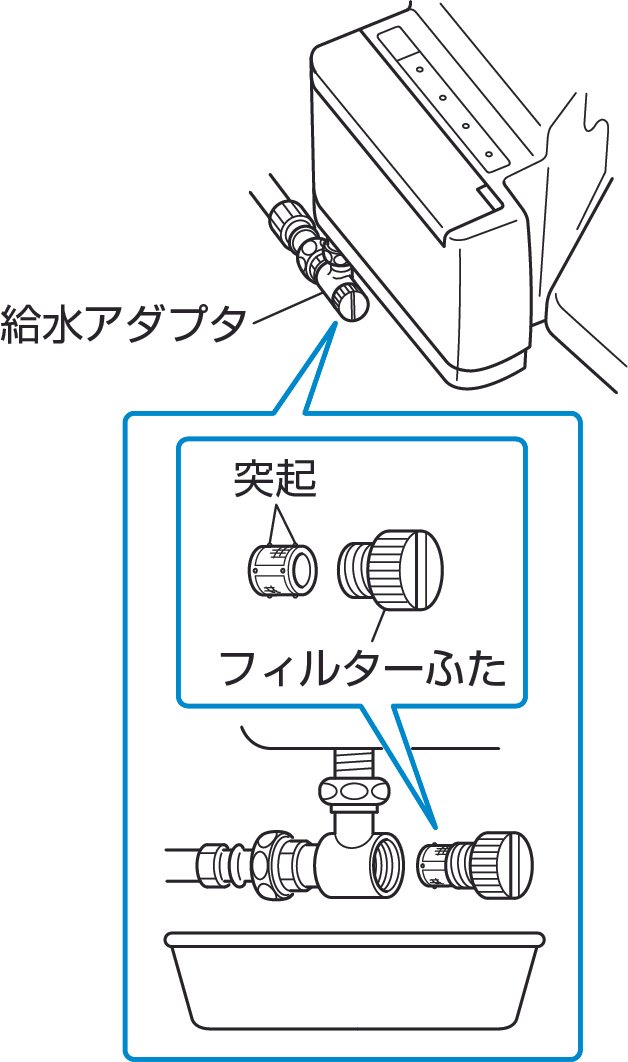 給水アダプタ

突起

フィルターふた