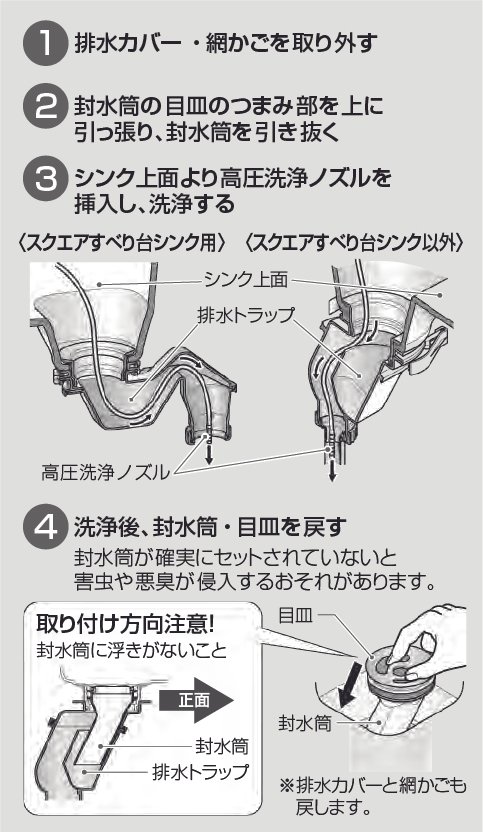 1 排水カバー・網かごを取り外す

2 封水筒の目皿のつまみ部を上に引っ張り、封水筒を引き抜く

3 シンク上面より高圧洗浄ノズルを挿入し、洗浄する

〈スクエアすべり台シンク用〉 〈スクエアすべり台シンク以外〉

シンク上面

排水トラップ

高圧洗浄ノズル

4 洗浄後、封水筒・目皿を戻す

封水筒が確実にセットされていないと害虫や悪臭が侵入するおそれがあります。

取り付け方向注意!
封水筒に浮きがないこと

正面

封水筒

排水トラップ

目皿

封水筒

※排水カバーと網かごも戻します。