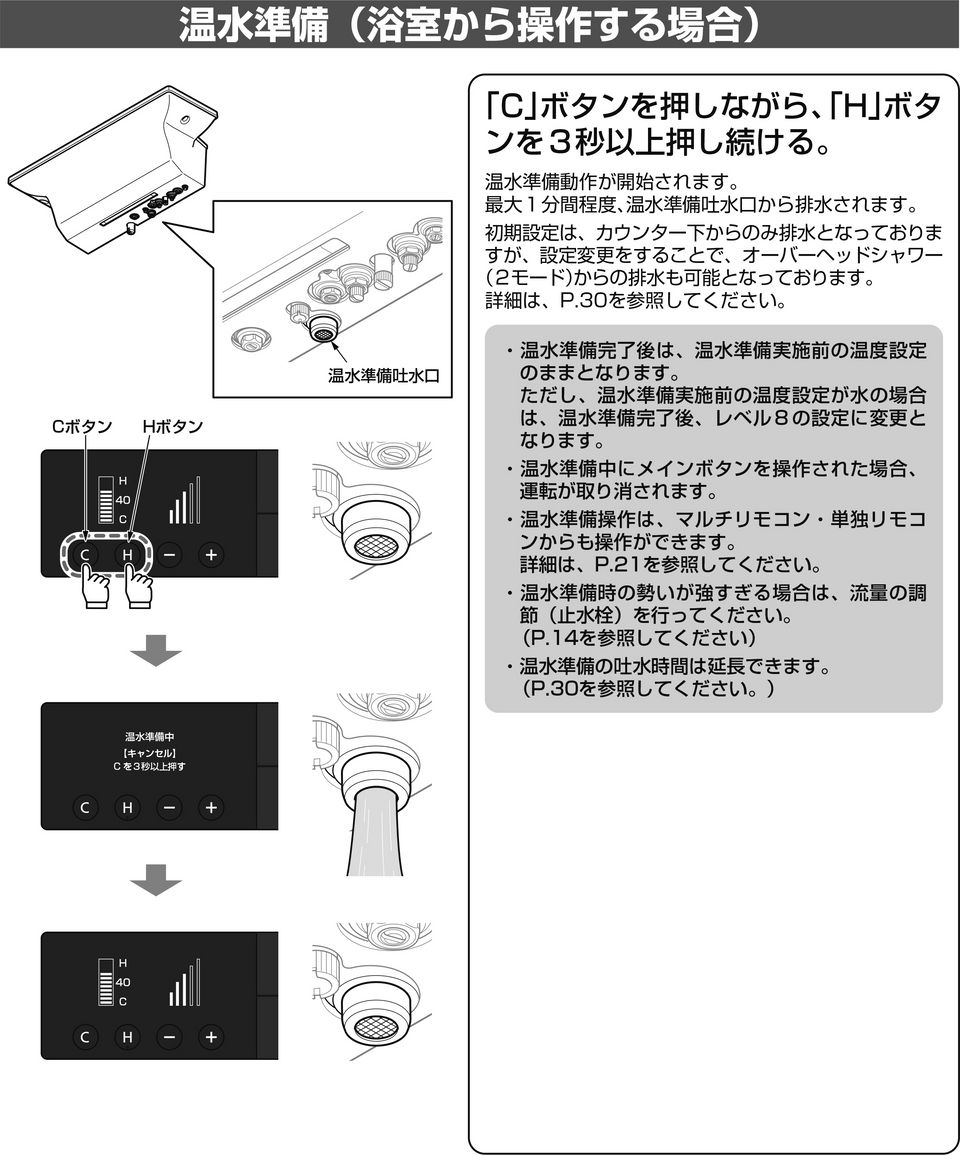 温水準備（浴室から操作する場合）

温水準備吐水口

Cボタン　Hボタン

H
40
C

C　H　−　+

温水準備中
【キャンセル】
Cを3秒以上押す

C　H　−　+

H
40
C

C　H　−　+

「C」ボタンを押しながら、「H」ボタンを３秒以上押し続ける。

温水準備動作が開始されます。
最大１分間程度、温水準備吐水口から排水されます。

初期設定は、カウンター下からのみ排水となっておりますが、設定変更をすることで、オーバーヘッドシャワー（2モード）からの排水も可能となっております。
詳細は、P.30を参照してください。

・温水準備完了後は、温水準備実施前の温度設定のままとなります。
ただし、温水準備実施前の温度設定が水の場合は、温水準備完了後、レベル８の設定に変更となります。
・温水準備中にメインボタンを操作された場合、運転が取り消されます。
・温水準備操作は、マルチリモコン・単独リモコンからも操作ができます。
詳細は、P.21を参照してください。
・温水準備時の勢いが強すぎる場合は、流量の調節（止水栓）を行ってください。
（P.14を参照してください）
・温水準備の吐水時間は延長できます。
（P.30を参照してください。）