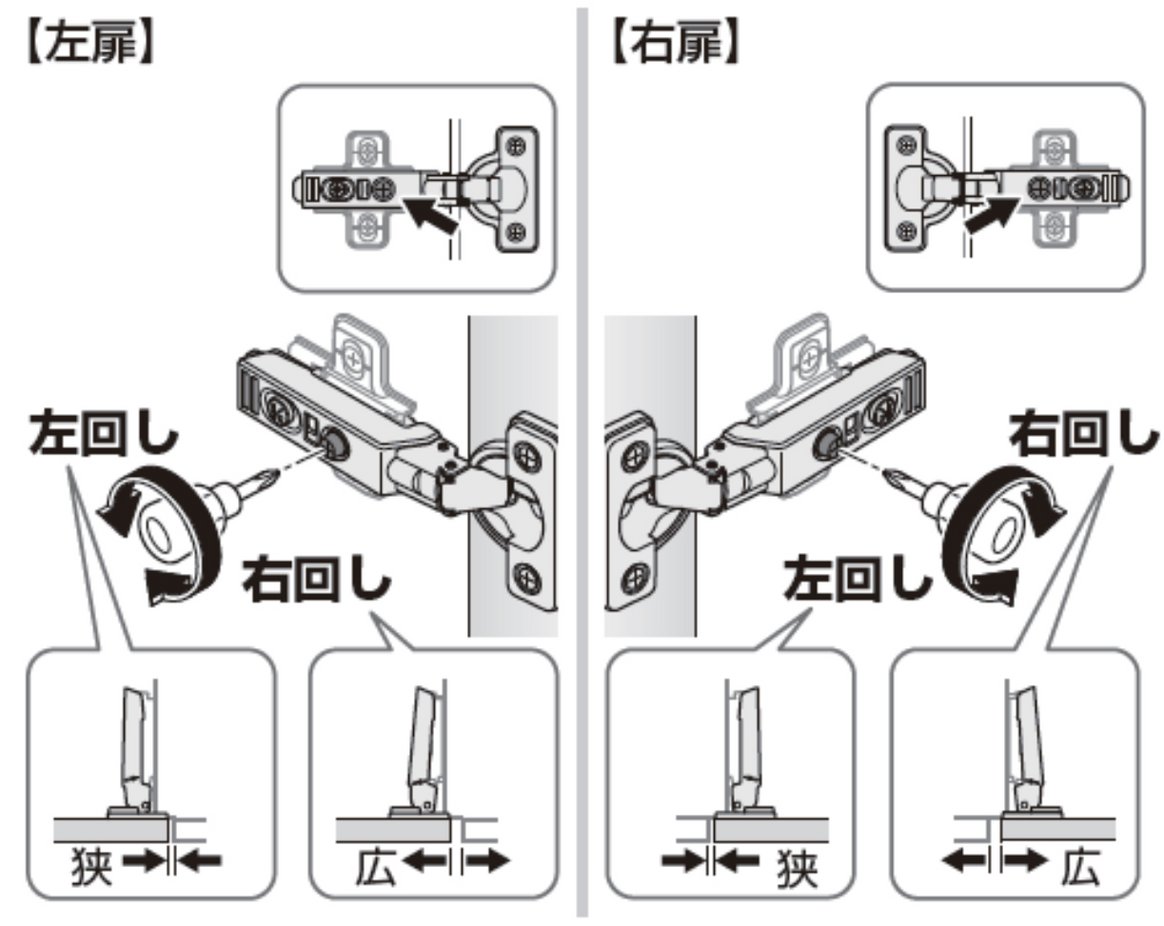 【左扉】

左回し

右回し

狭

広

【右扉】

右回し

左回し

狭

広