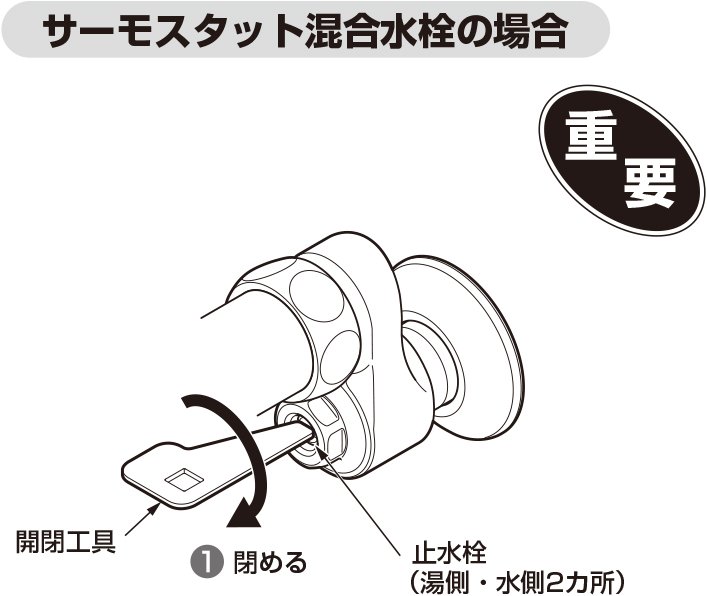 サーモスタット混合水栓の場合

重要

開閉工具

❶ 閉める

止水栓
(湯側・水側2カ所)