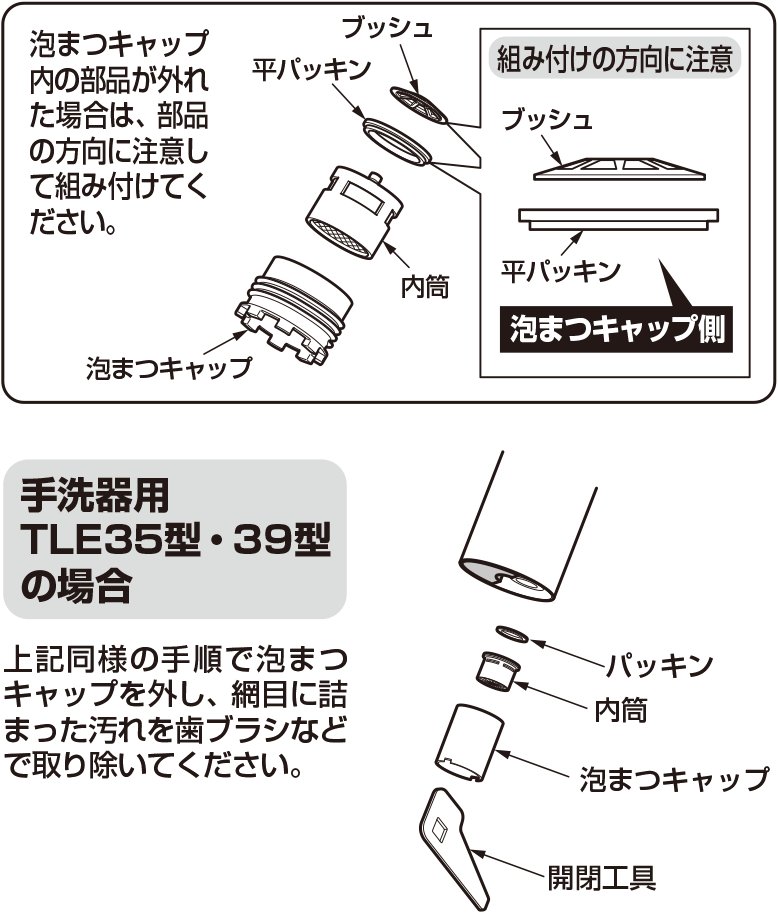 泡まつキャップ内の部品が外れた場合は、部品の方向に注意して組み付けてください。

ブッシュ

平パッキン

内筒

泡まつキャップ

組み付けの方向に注意

ブッシュ

平パッキン

泡まつキャップ側

手洗器用
TLE35型・39型
の場合

上記同様の手順で泡まつキャップを外し、網目に詰まった汚れを歯ブラシなどで取り除いてください。

パッキン

内筒

泡まつキャップ

開閉工具