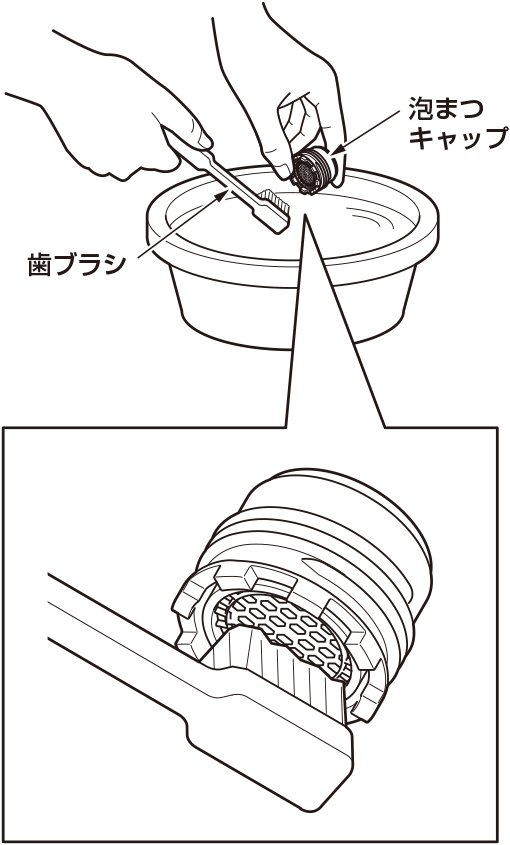 泡まつ
キャップ

歯ブラシ