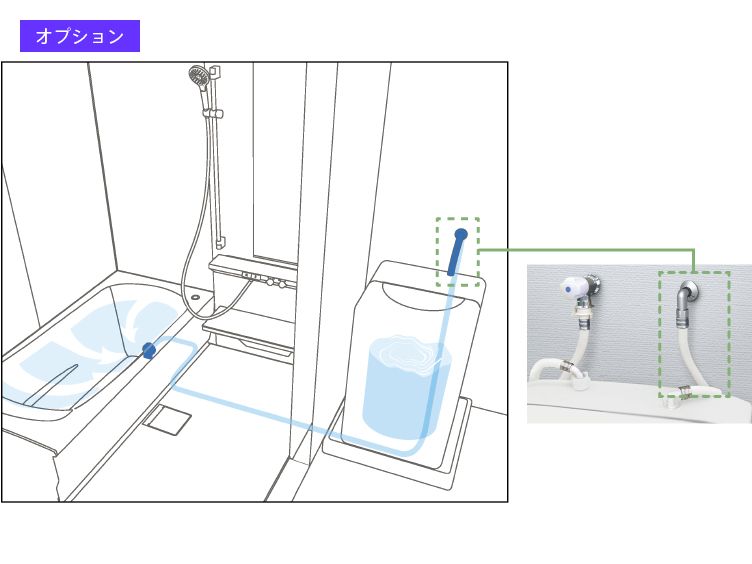 オプション