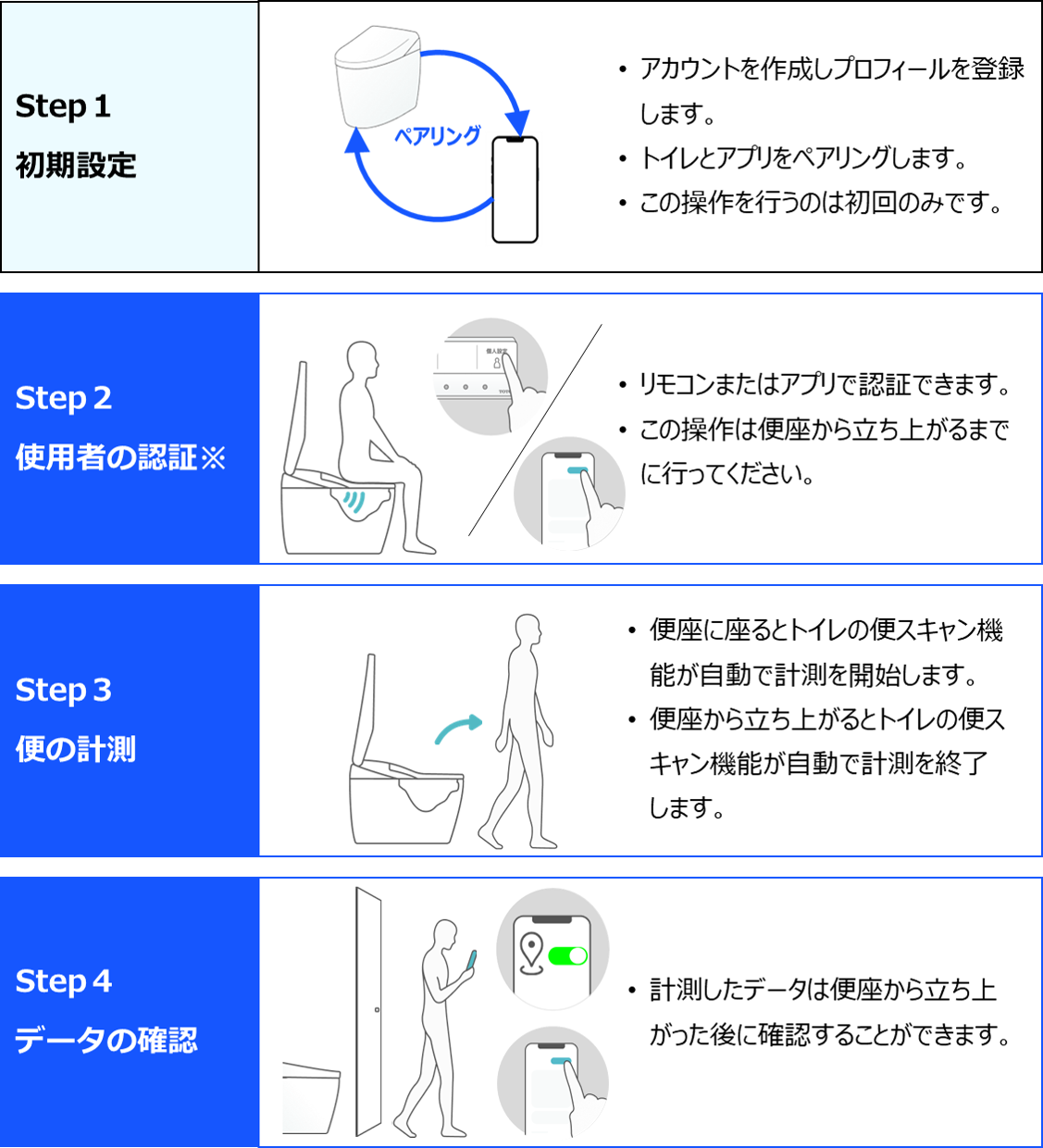 Step 1
初期設定

ペアリング

• アカウントを作成しプロフィールを登録します。
• トイレとアプリをペアリングします。
• この操作を行うのは初回のみです。

Step 2
使用者の認証※

個人設定

• リモコンまたはアプリで認証できます。
• この操作は便座から立ち上がるまでに行ってください。

Step 3
便の計測

• 便座に座るとトイレの便スキャン機能が自動で計測を開始します。
• 便座から立ち上がるとトイレの便スキャン機能が自動で計測を終了します。

Step 4
データの確認

• 計測したデータは便座から立ち上がった後に確認することができます。