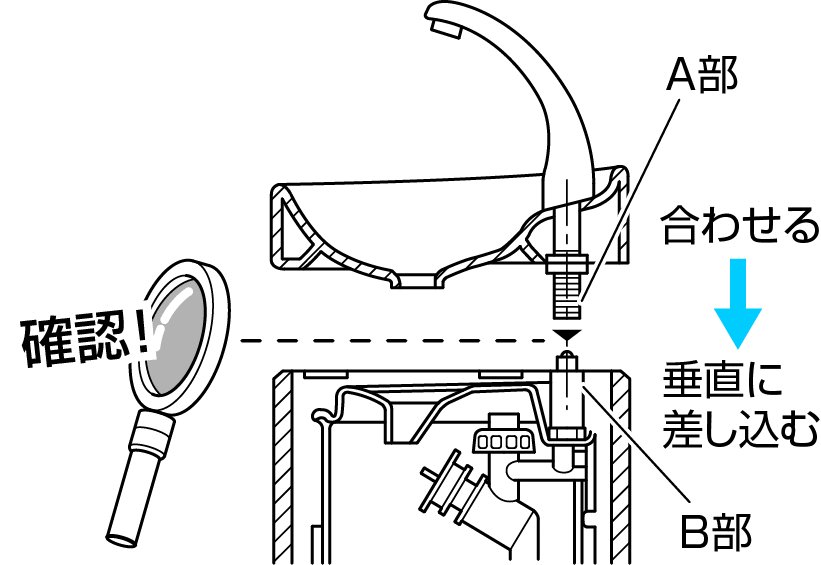 A部

合わせる

確認!

垂直に
差し込む

B部