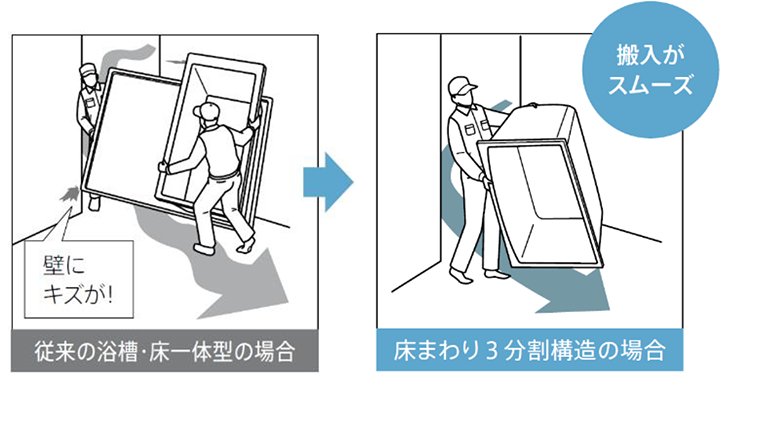 壁に
キズが!

従来の浴槽･床一体型の場合

搬入が
スムーズ

床まわり3分割構造の場合