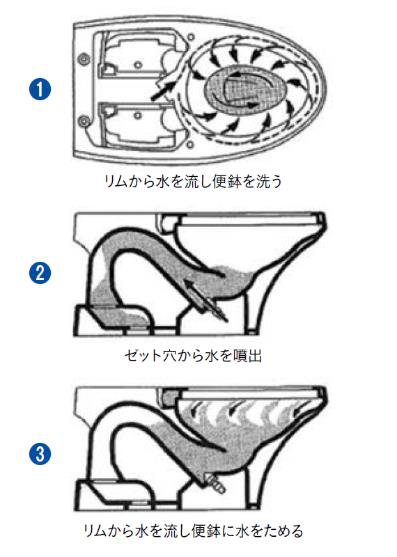 1

リムから水を流し便鉢を洗う

2

ゼット穴から水を噴出

3

リムから水を流し便鉢に水をためる