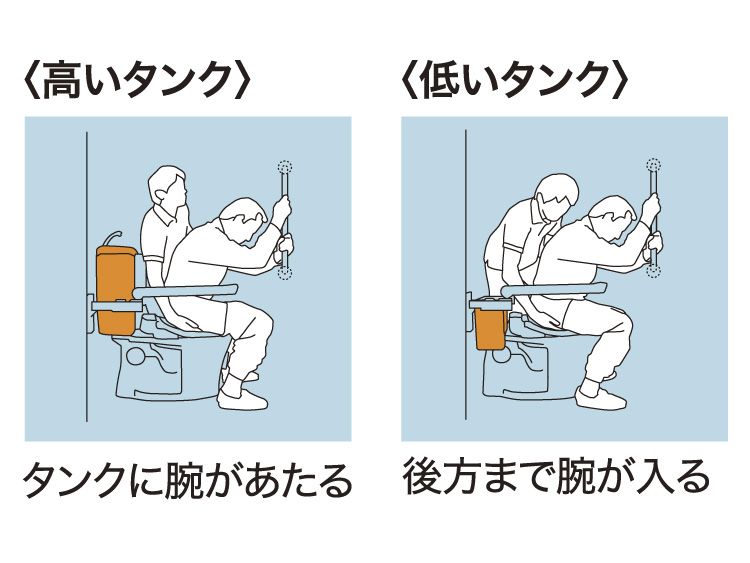 〈高いタンク〉

タンクに腕があたる

〈低いタンク〉

後方まで腕が入る