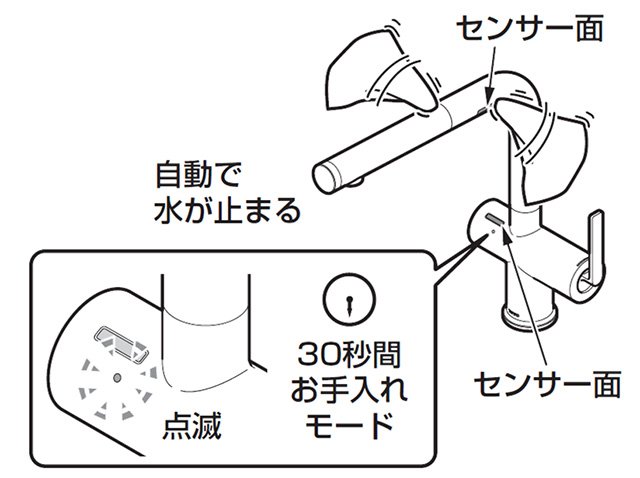 センサー面

自動で
水が止まる

点滅

30秒間
お手入れ
モード

センサー面