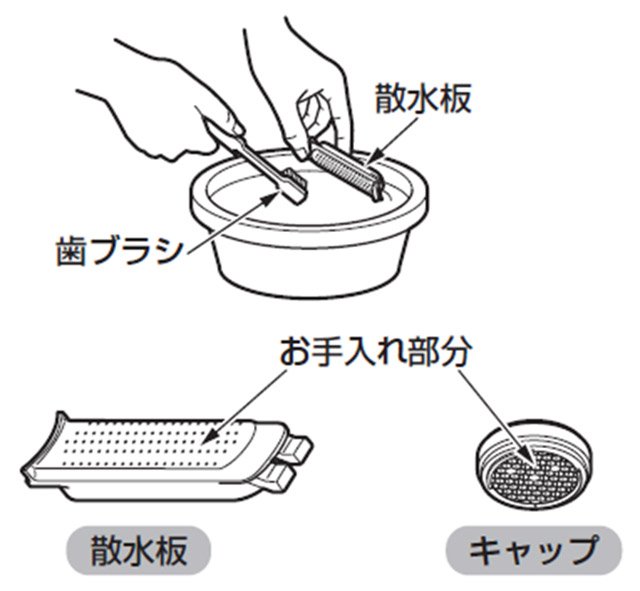 散水板

歯ブラシ

お手入れ部分

散水板

キャップ