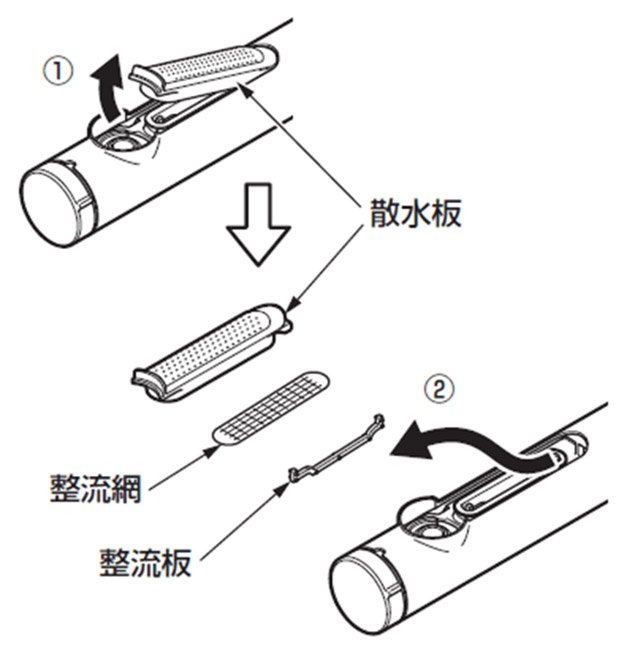 ①
散水板
②
整流網
整流板