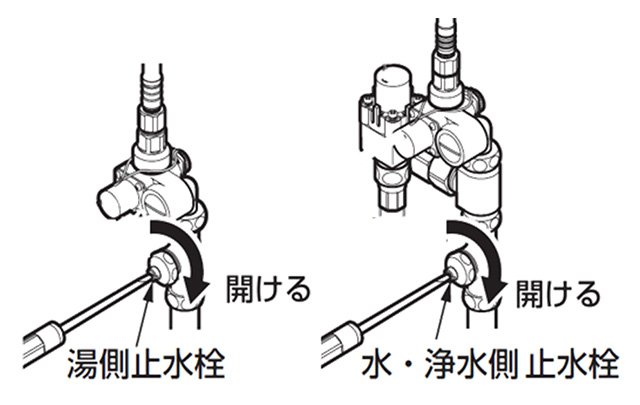 開ける

湯側止水栓

開ける

水・浄水側 止水栓