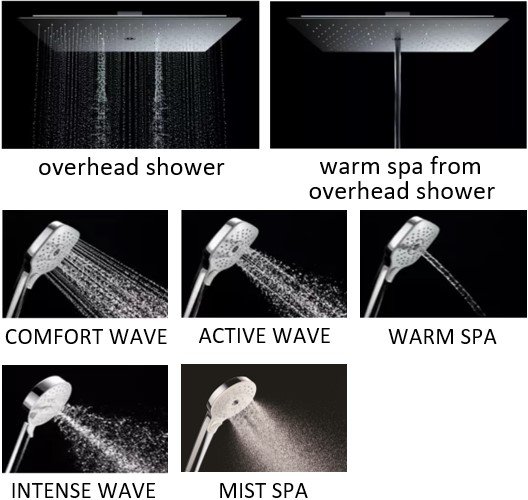 overhead shower

warm spa from overhead shower

COMFORT WAVE

ACTIVE WAVE

WARM SPA

INTENSE WAVE

MIST SPA