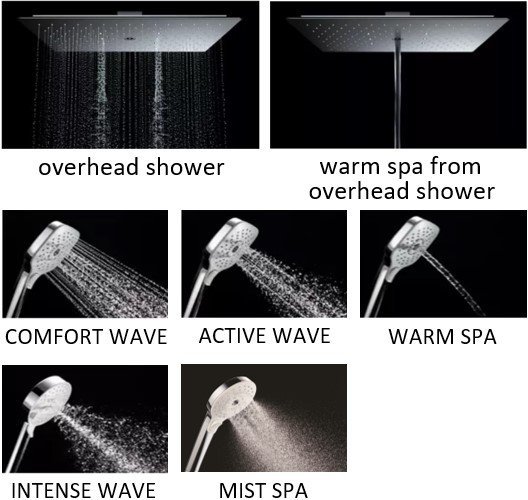 overhead shower

warm spa from overhead shower

COMFORT WAVE

ACTIVE WAVE

WARM SPA

INTENSE WAVE

MIST SPA