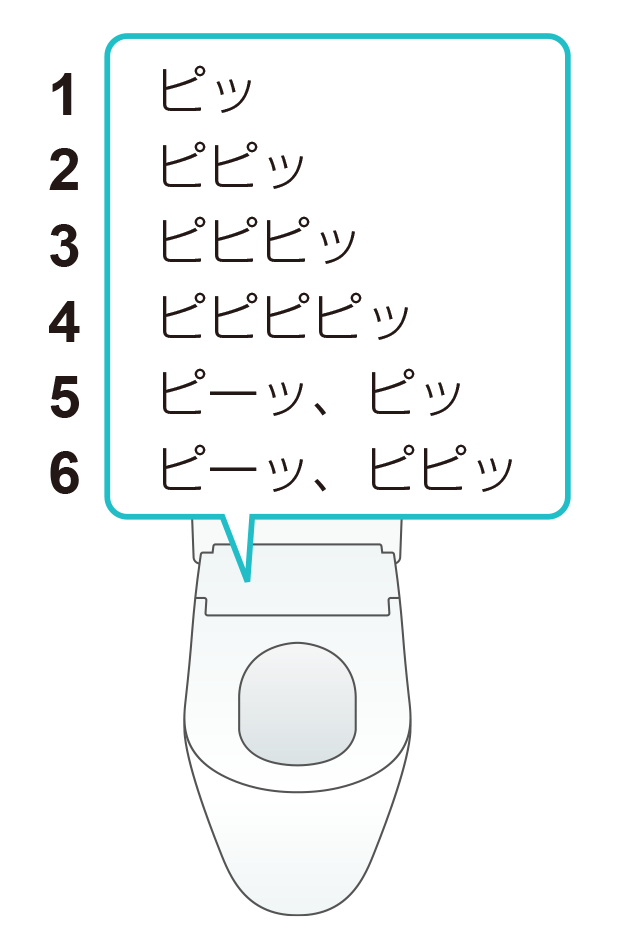 1 ピッ
2 ピピッ
3 ピピピッ
4 ピピピピッ
5 ピーッ、ピッ
6 ピーッ、ピピッ