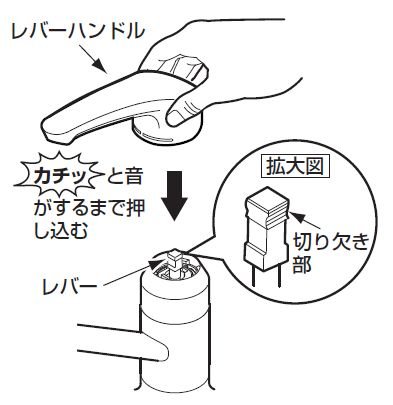 レバーハンドル

カチッと音がするまで押し込む

拡大図

切り欠き部

レバー