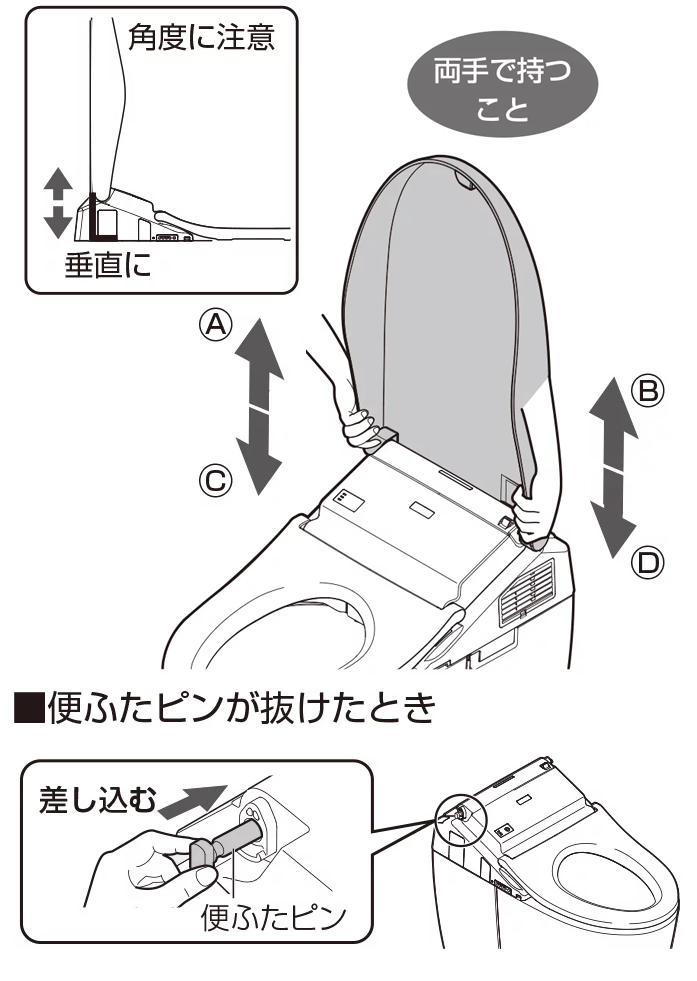 角度に注意

垂直に

両手で持つこと

Ⓐ

Ⓒ

Ⓑ

Ⓓ

■便ふたピンが抜けたとき

差し込む

便ふたピン