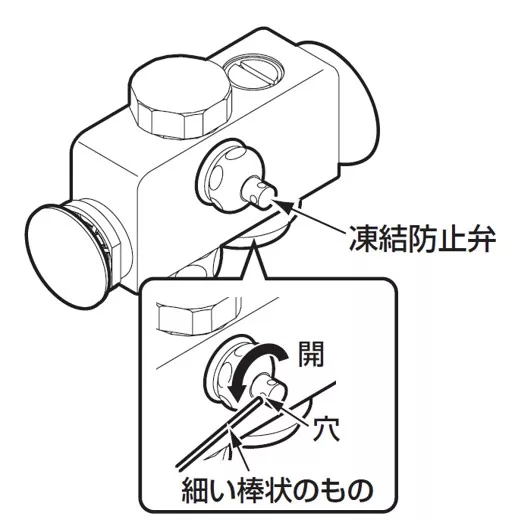 凍結防止弁

開

穴

細い棒状のもの