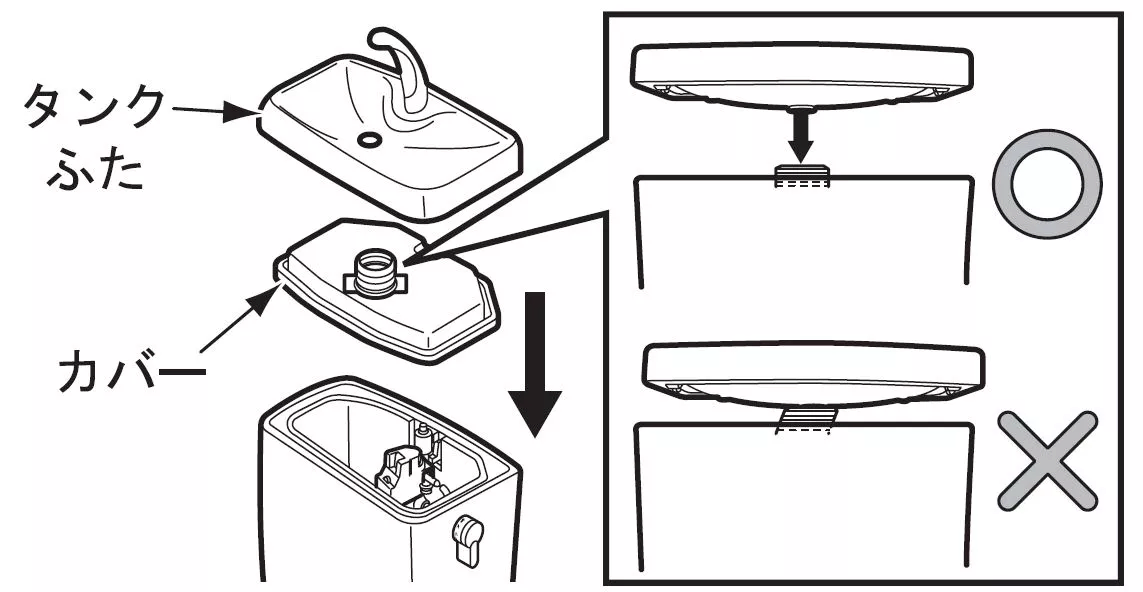 タンク
ふた

カバー