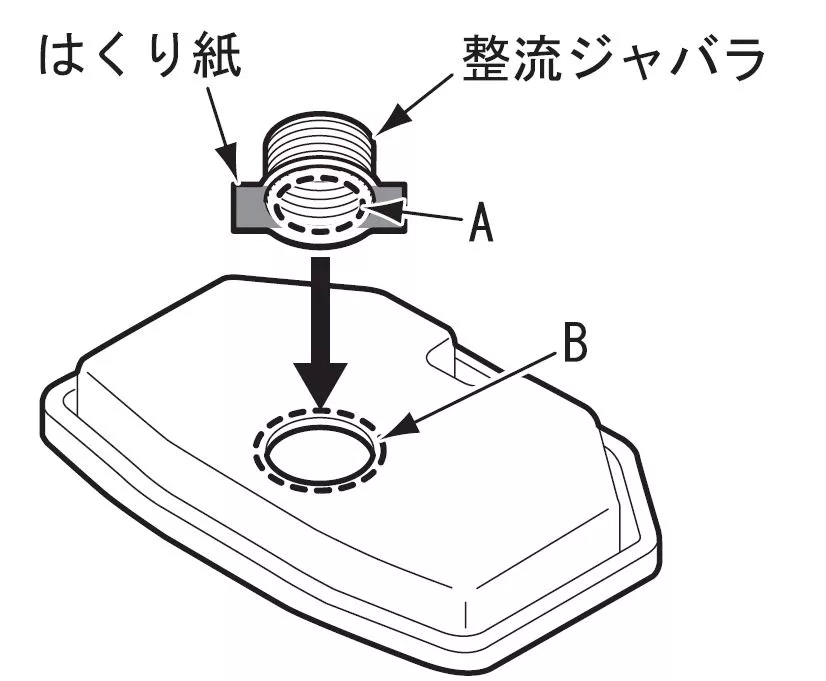 はくり紙
整流ジャバラ
A
B