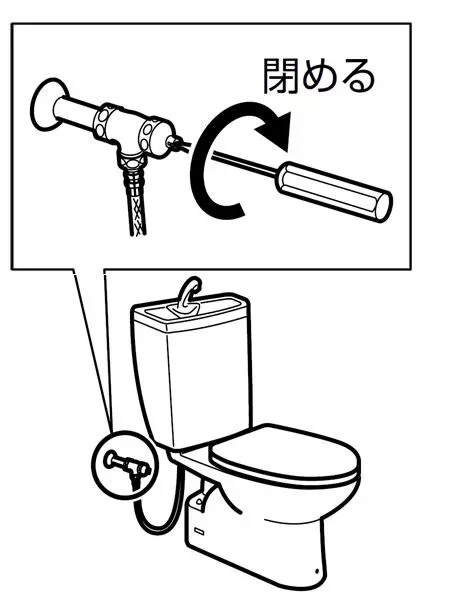 閉める