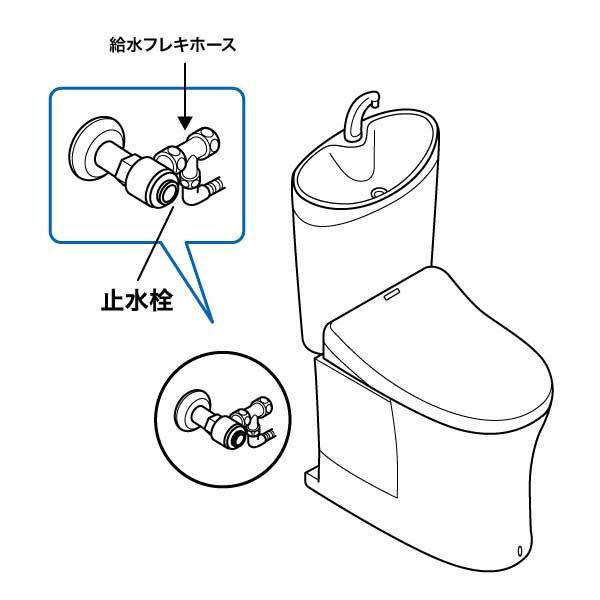 給水フレキホース

止水栓