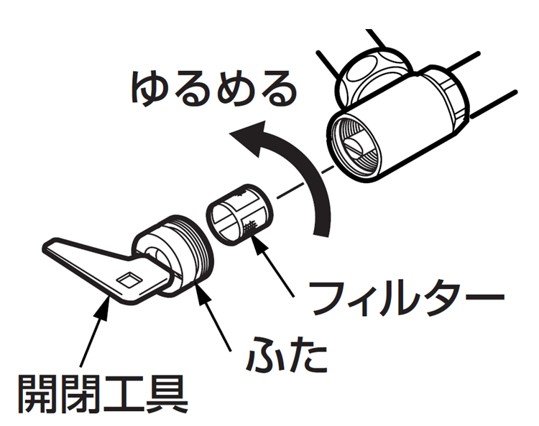 ゆるめる

フィルター

ふた

開閉工具