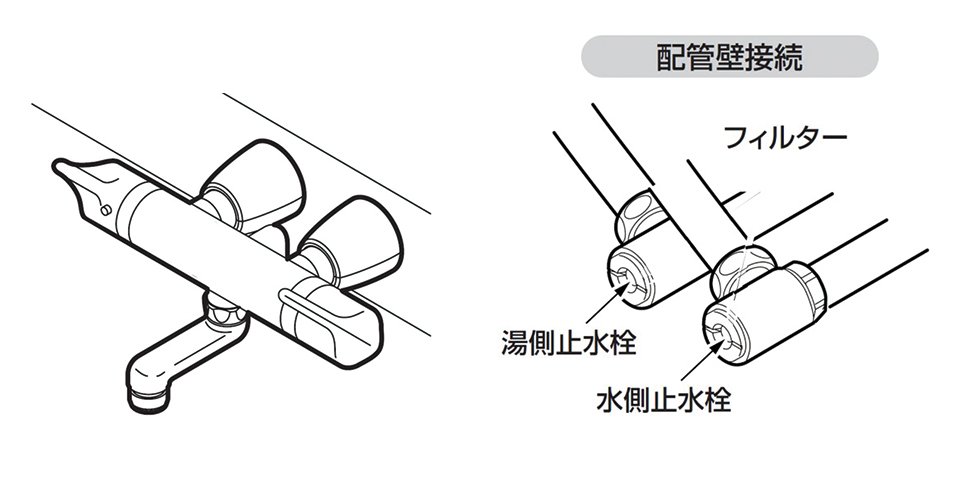 配管壁接続

フィルター

湯側止水栓

水側止水栓