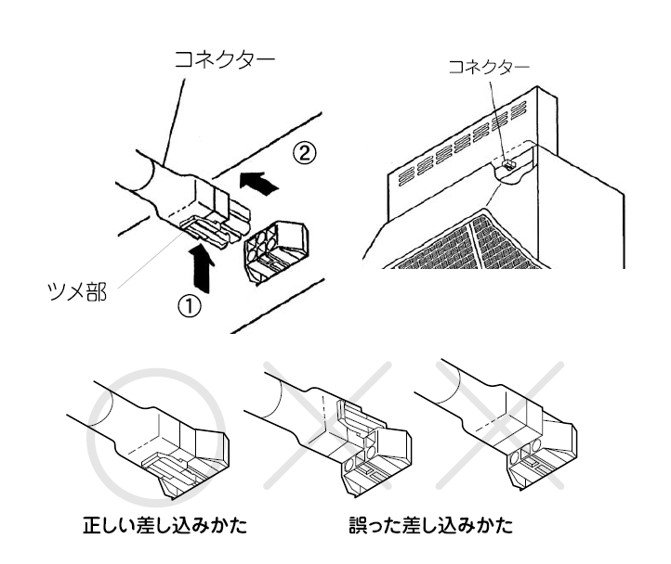 コネクター

②

ツメ部

①

コネクター

正しい差し込みかた

誤った差し込みかた